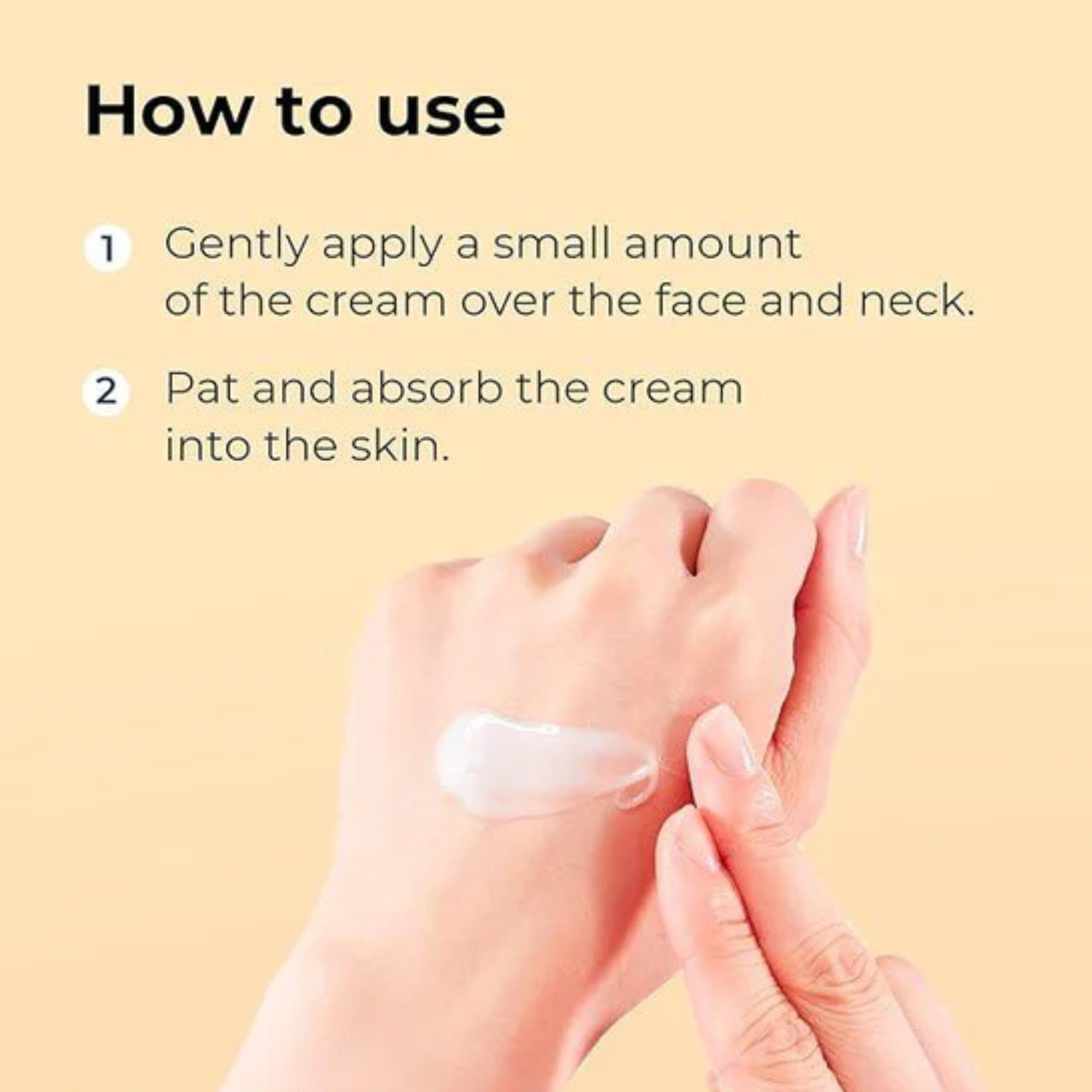 How to use

1 Gently apply a small amount of the cream over the face and neck.

2 Pat and absorb the cream into the skin.