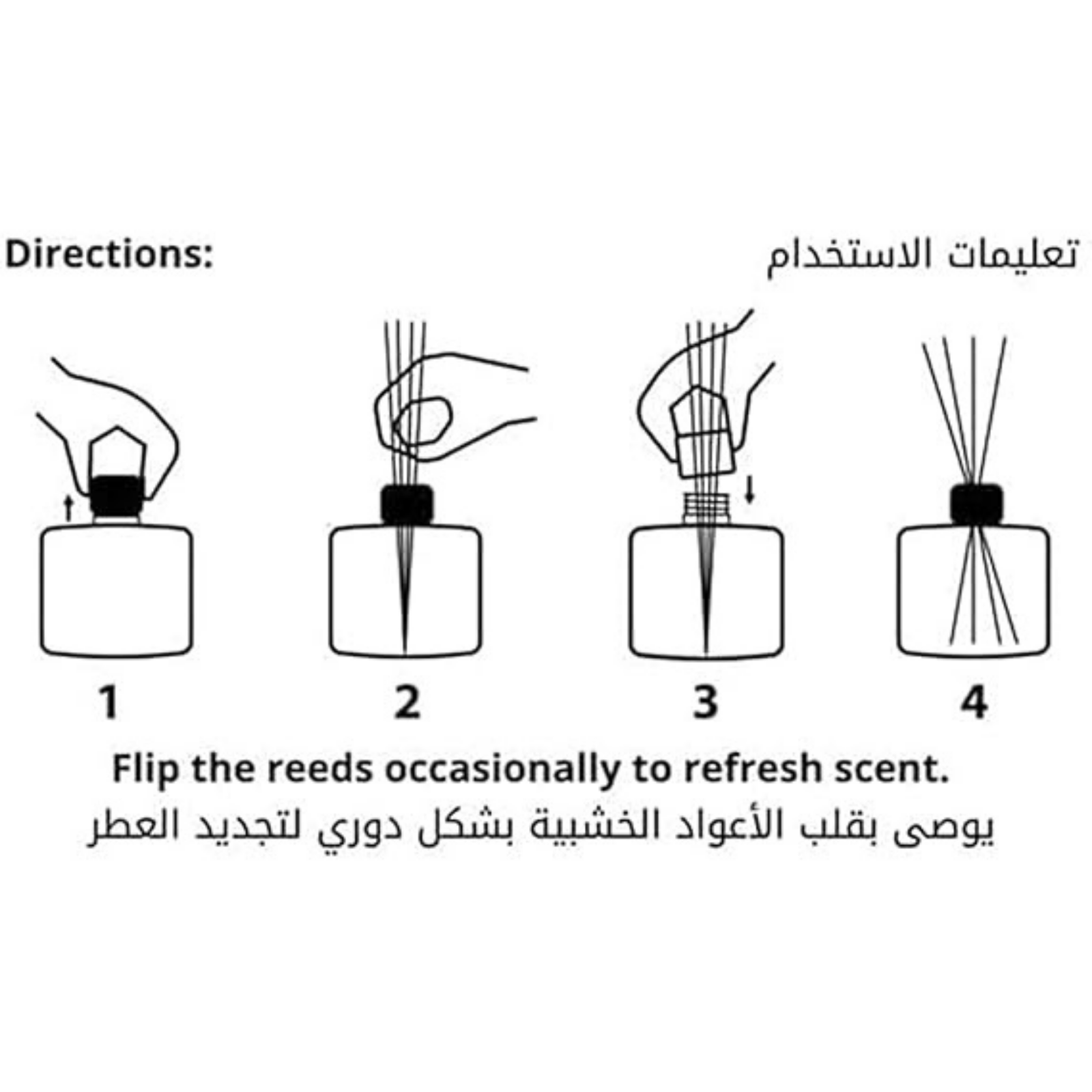 Directions:

تعليمات الاستخدام

1

2

3

4

Flip the reeds occasionally to refresh scent.

يوصى بقلب الأعواد الخشبية بشكل دوري لتجديد العطر