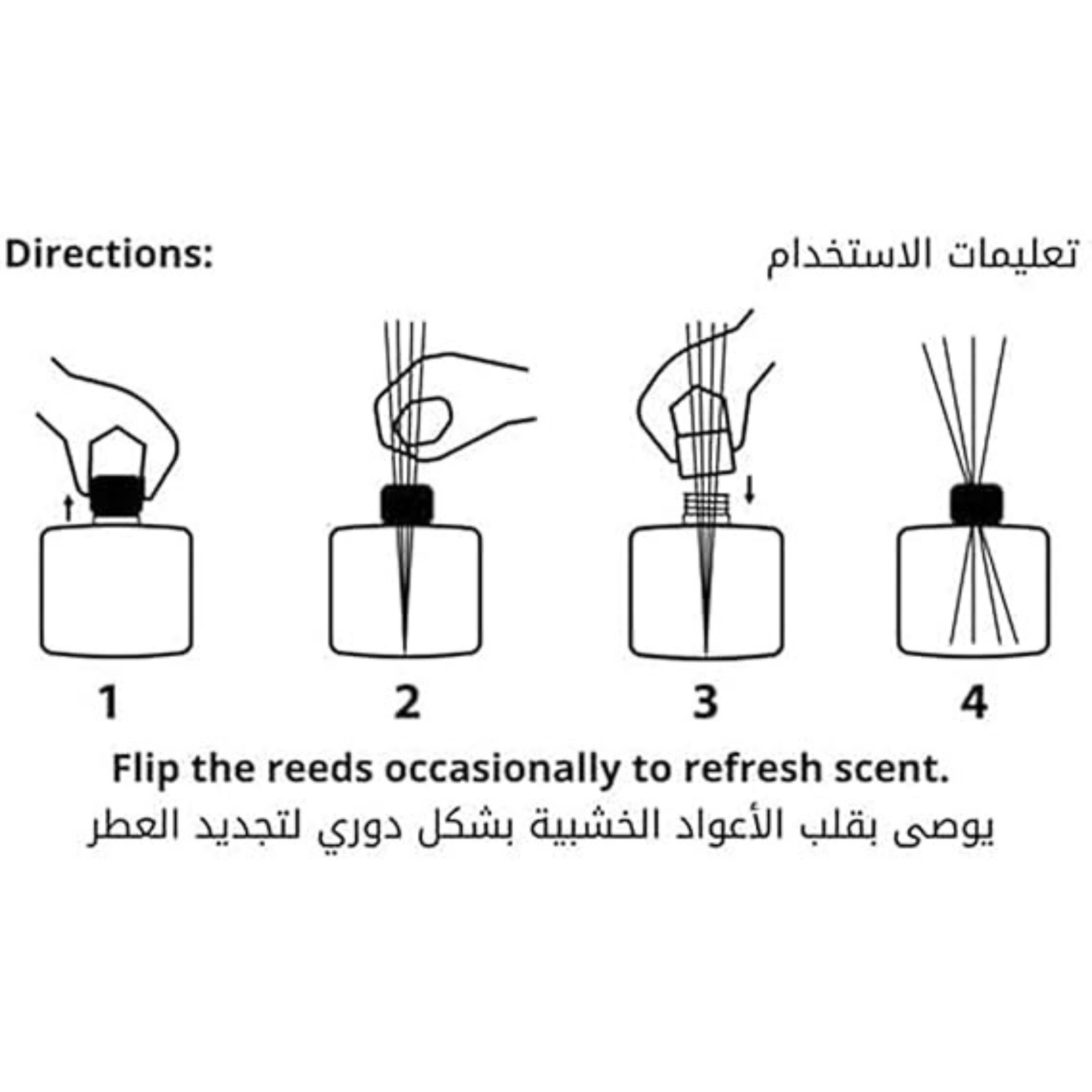 Directions:

تعليمات الاستخدام

1

2

3

4

Flip the reeds occasionally to refresh scent.

يوصى بقلب الأعواد الخشبية بشكل دوري لتجديد العطر