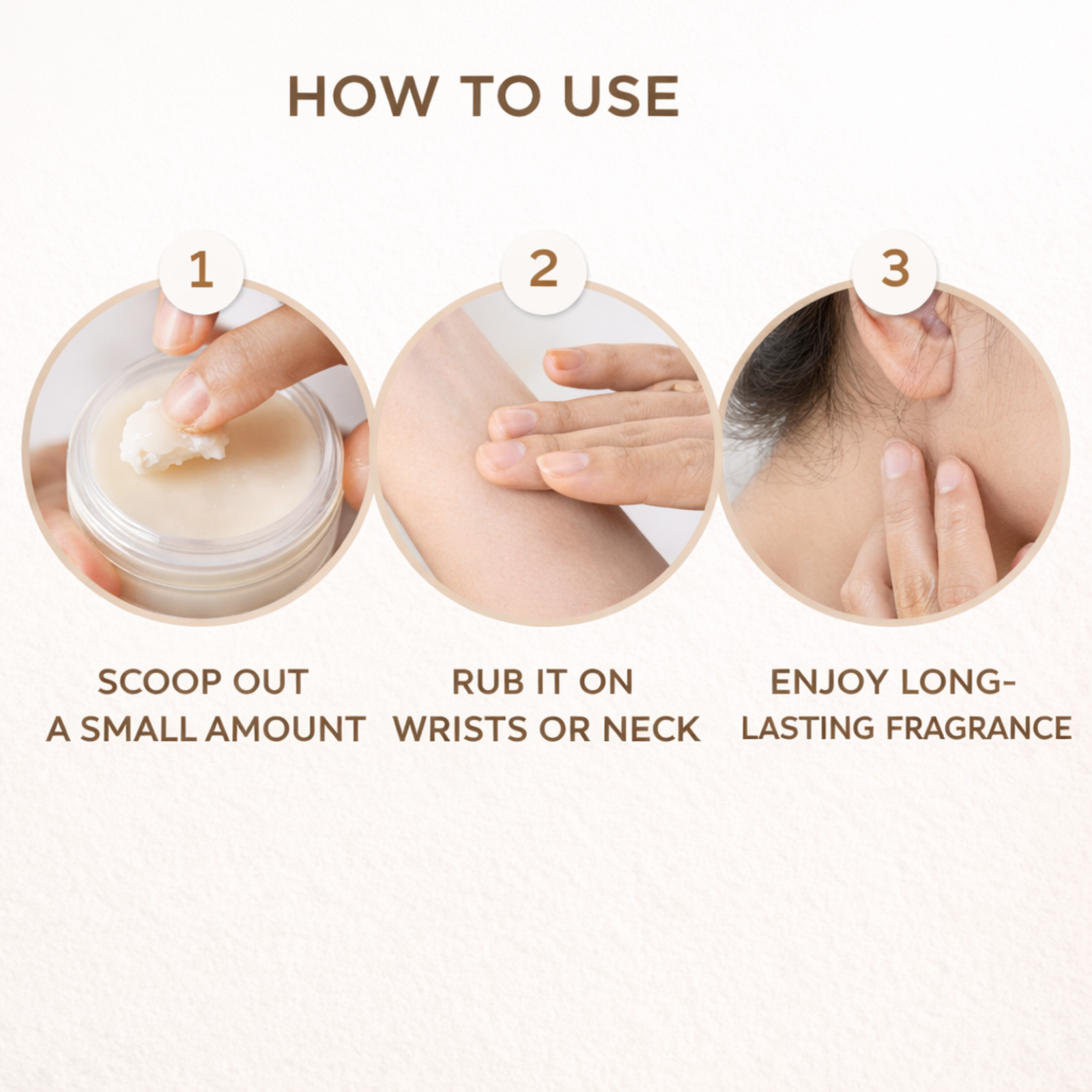 HOW TO USE

1

SCOOP OUT A SMALL AMOUNT

2

RUB IT ON WRISTS OR NECK

3

ENJOY LONG-LASTING FRAGRANCE